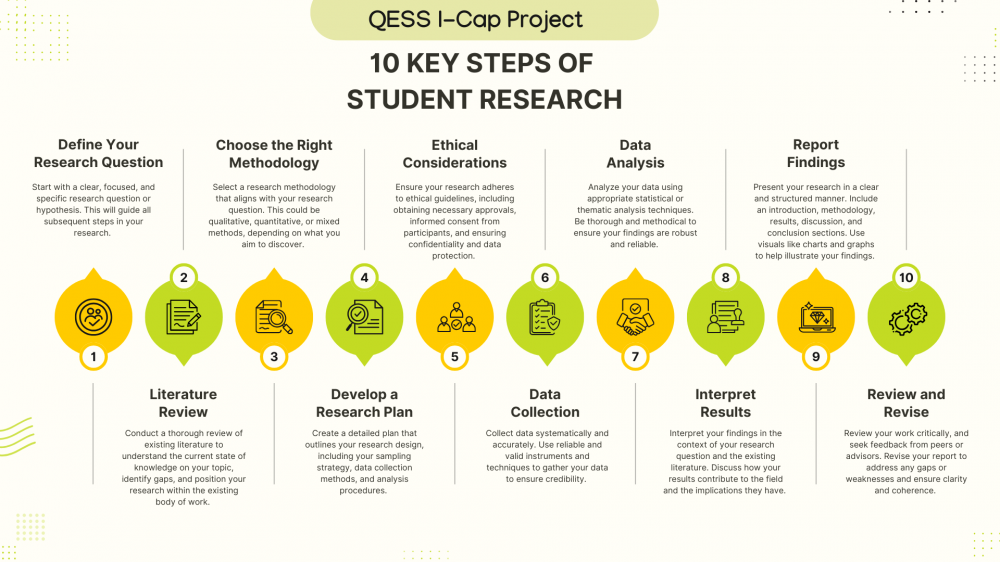 QESS I-Cap Project

10 KEY STEPS OF STUDENT RESEARCH

Define Your Research Question

Start with a clear, focused, and specific research question or hypothesis. This will guide all subsequent steps in your research.

Choose the Right Methodology

Select a research methodology that aligns with your research question. This could be qualitative, quantitative, or mixed methods, depending on what you aim to discover.

Ethical Considerations

Ensure your research adheres to ethical guidelines, including obtaining necessary approvals, informed consent from participants, and ensuring confidentiality and data protection.

Data Analysis

Analyze your data using appropriate statistical or thematic analysis techniques. Be thorough and methodical to ensure your findings are robust and reliable.

Report Findings

Present your research in a clear and structured manner. Include an introduction, methodology, results, discussion, and conclusion sections. Use visuals like charts and graphs to help illustrate your findings.

1

2

3

4

5

6

7

8

9

10

Literature Review

Conduct a thorough review of existing literature to understand the current state of knowledge on your topic, identify gaps, and position your research within the existing body of work.

Develop a Research Plan

Create a detailed plan that outlines your research design, including your sampling strategy, data collection methods, and analysis procedures.

Data Collection

Collect data systematically and accurately. Use reliable and valid instruments and techniques to gather your data to ensure credibility.

Interpret Results

Interpret your findings in the context of your research question and the existing literature. Discuss how your results contribute to the field and the implications they have.

Review and Revise

Review your work critically, and seek feedback from peers or advisors. Revise your report to address any gaps or weaknesses and ensure clarity and coherence.